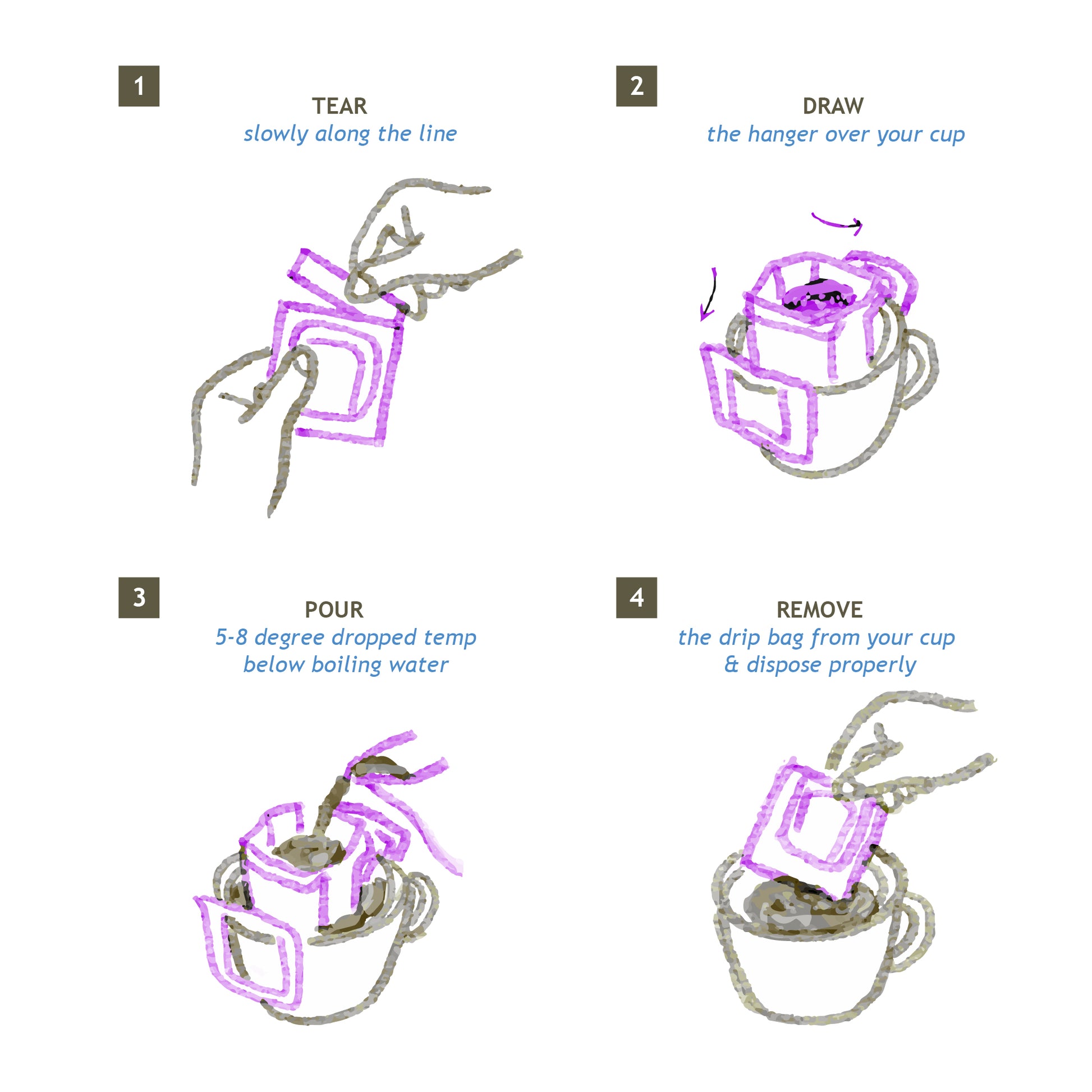 1

TEAR
slowly along the line

2

DRAW
the hanger over your cup

3

POUR
5-8 degree dropped temp below boiling water

4

REMOVE
the drip bag from your cup & dispose properly